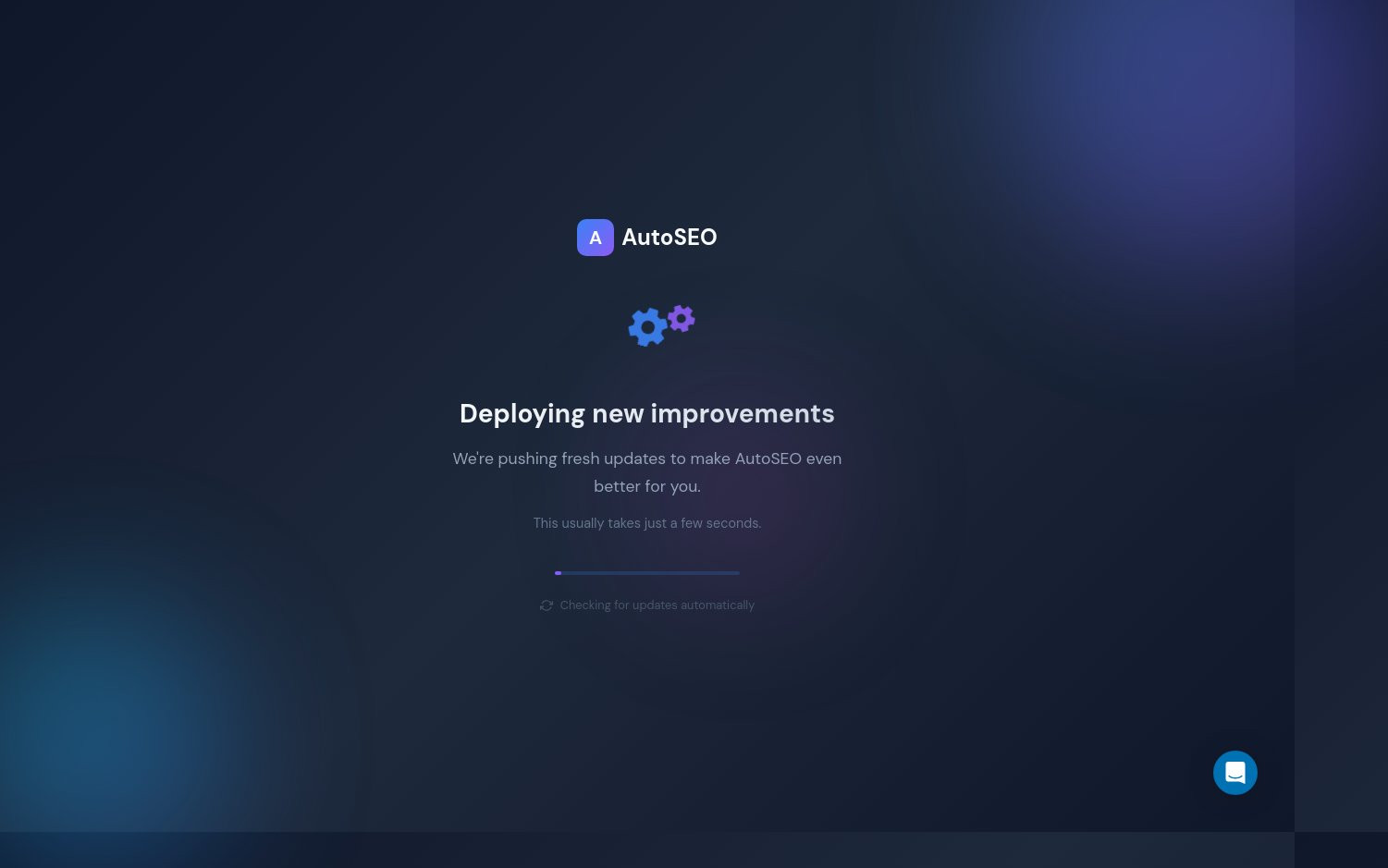 A AutoSEO

Deploying new improvements

We're pushing fresh updates to make AutoSEO even better for you.

This usually takes just a few seconds.

Checking for updates automatically